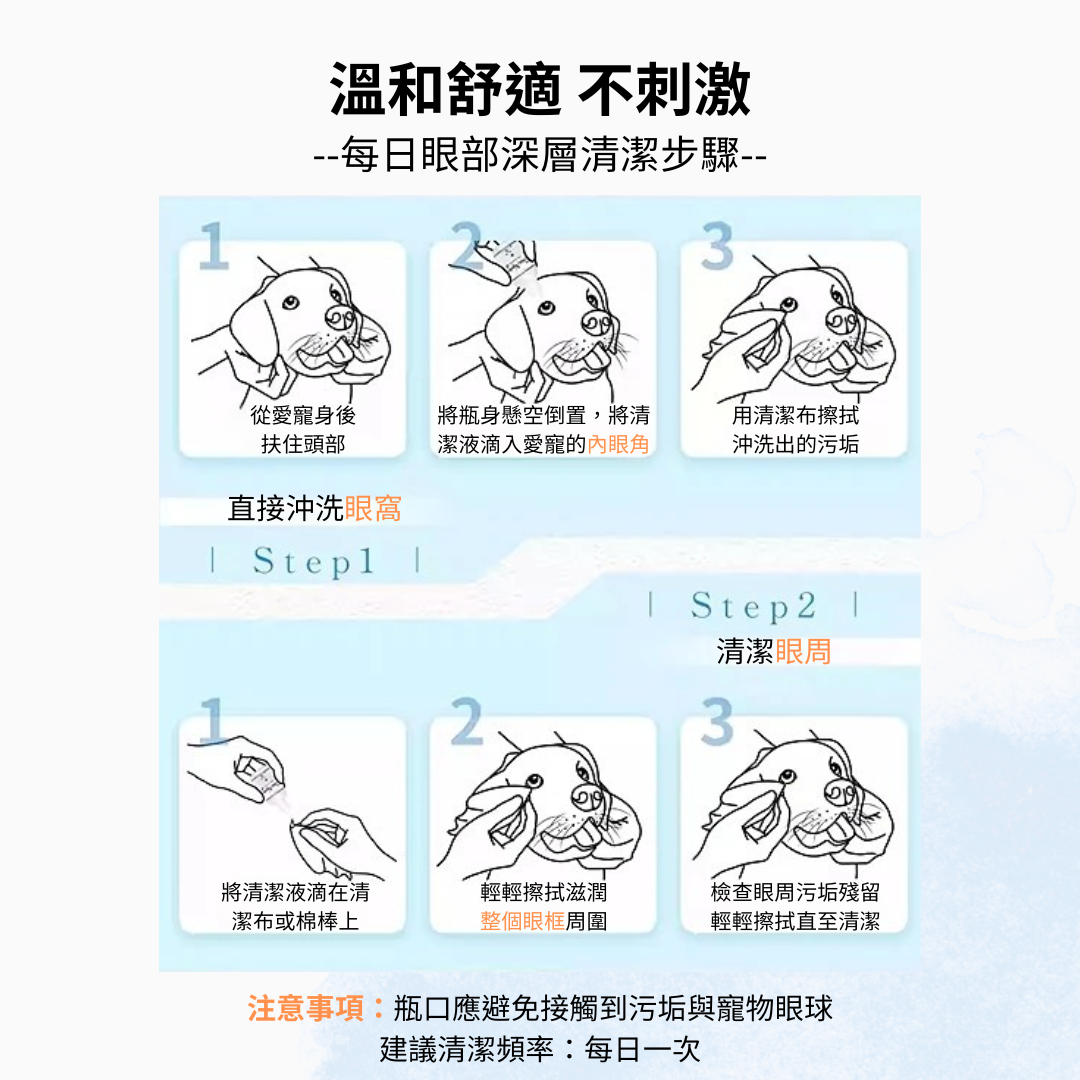 溫和舒適 不刺激
--每日眼部深層清潔步驟--

1
從愛寵身後扶住頭部

2
將瓶身懸空倒置，將清潔液滴入愛寵的內眼角

3
用清潔布擦拭沖洗出的污垢

直接沖洗眼窩

| Step1 |

| Step2 |

清潔眼周

1
將清潔液滴在清潔布或棉棒上

2
輕輕擦拭滋潤整個眼框周圍

3
檢查眼周污垢殘留輕輕擦拭直至清潔

注意事項：瓶口應避免接觸到污垢與寵物眼球
建議清潔頻率：每日一次