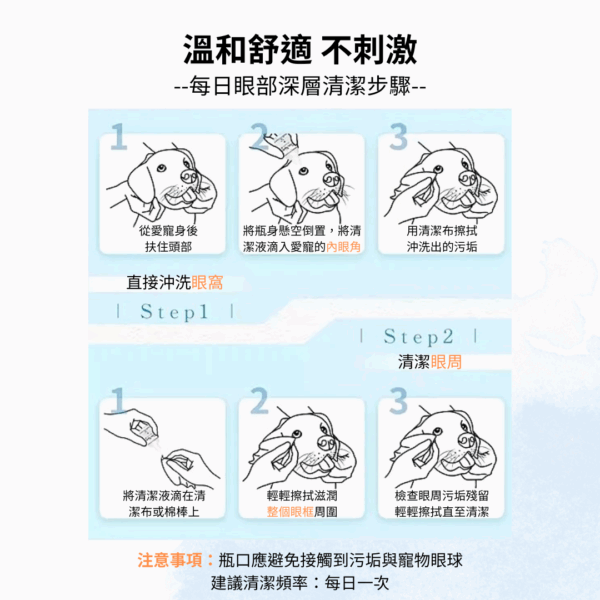 溫和舒適 不刺激

--每日眼部深層清潔步驟--

1
從愛寵身後扶住頭部

2
將瓶身懸空倒置，將清潔液滴入愛寵的內眼角

3
用清潔布擦拭沖洗出的污垢

直接沖洗眼窩

| Step1 |

| Step2 |

清潔眼周

1
將清潔液滴在清潔布或棉棒上

2
輕輕擦拭滋潤整個眼框周圍

3
檢查眼周污垢殘留輕輕擦拭直至清潔

注意事項：瓶口應避免接觸到污垢與寵物眼球
建議清潔頻率：每日一次